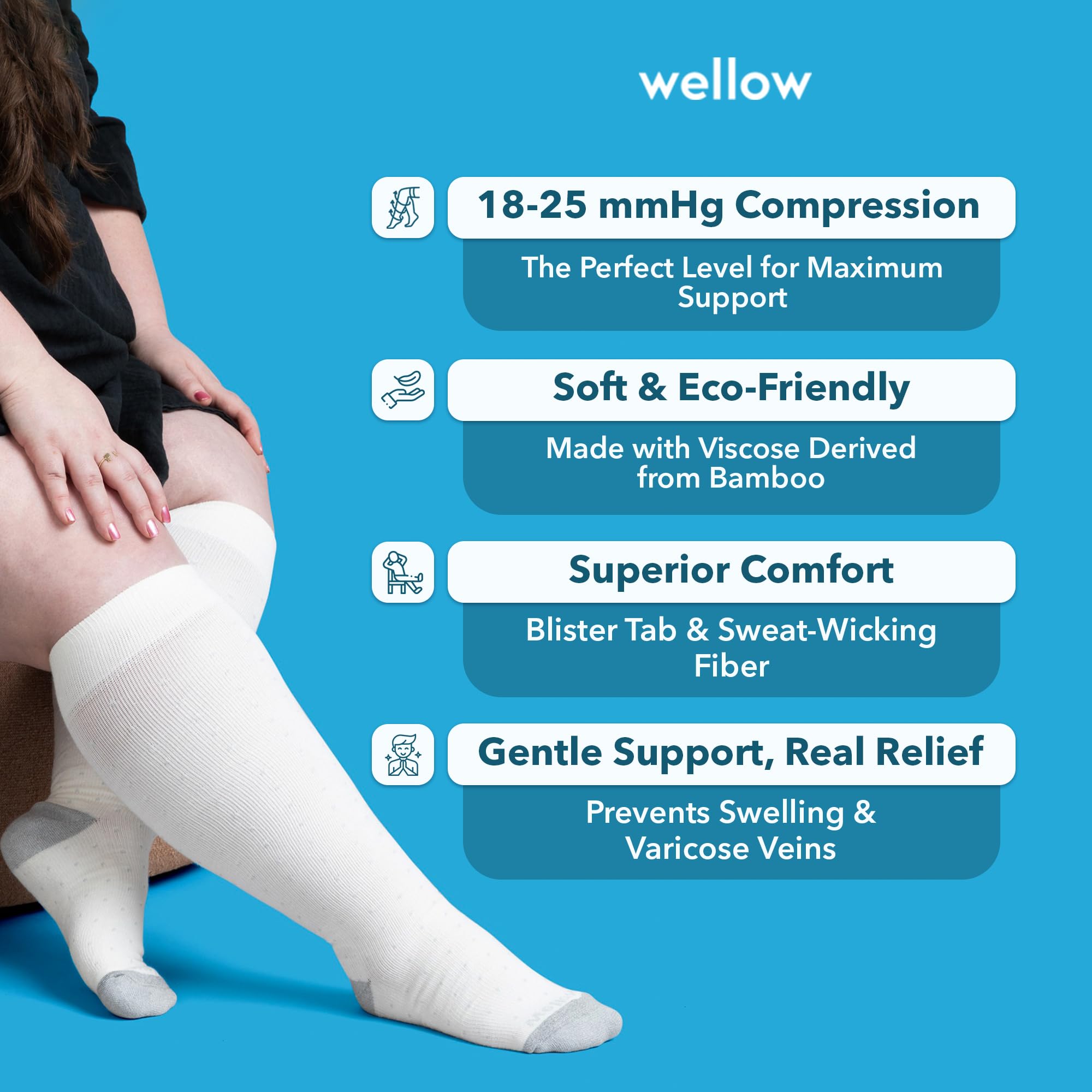 wellow

18-25 mmHg Compression

The Perfect Level for Maximum Support

Soft & Eco-Friendly

Made with Viscose Derived from Bamboo

Superior Comfort

Blister Tab & Sweat-Wicking Fiber

Gentle Support, Real Relief

Prevents Swelling & Varicose Veins