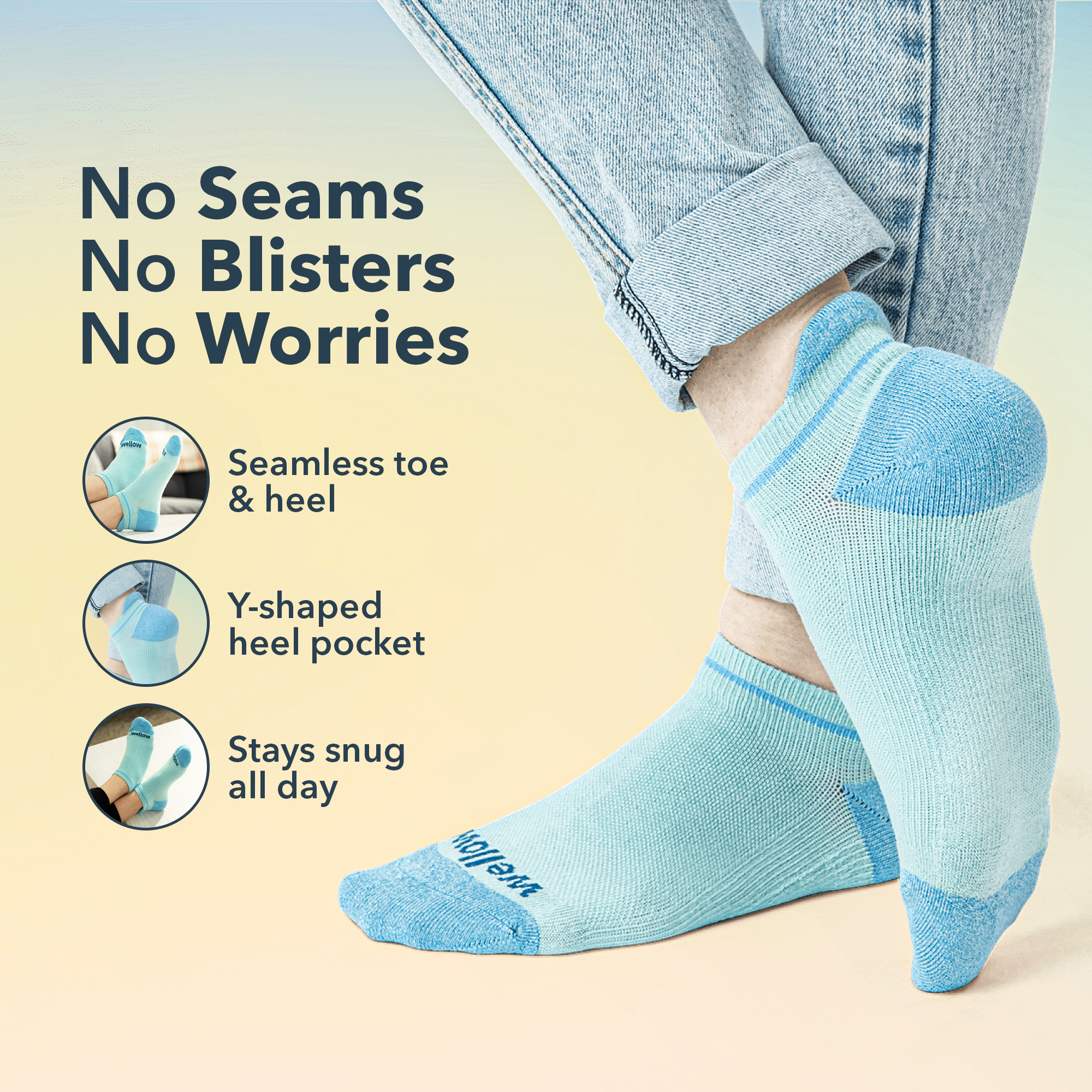 No Seams
No Blisters
No Worries

wellow

Seamless toe & heel

Y-shaped heel pocket

wellow

Stays snug all day

wellow