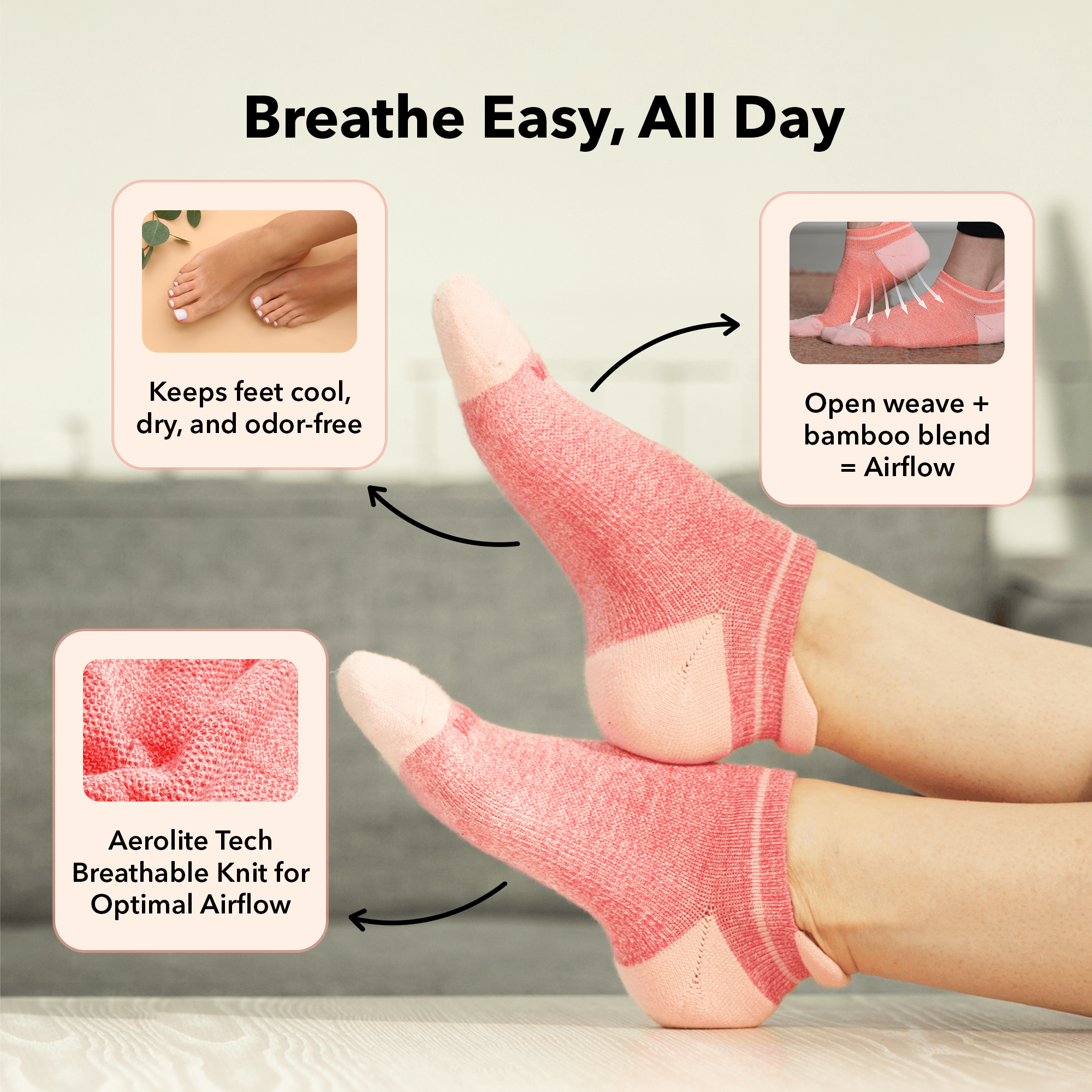 Breathe Easy, All Day

Keeps feet cool, dry, and odor-free

Open weave + bamboo blend = Airflow

Aerolite Tech Breathable Knit for Optimal Airflow