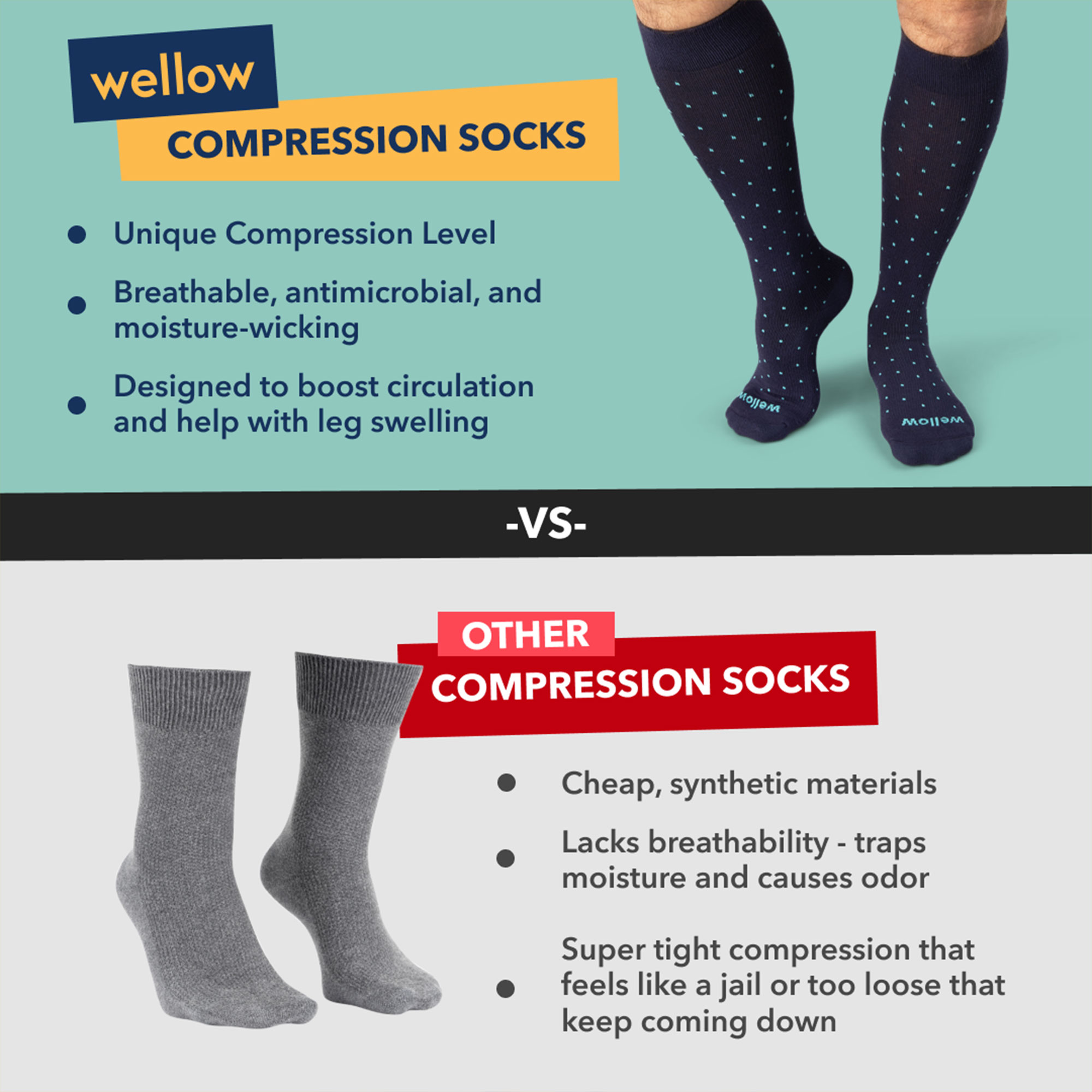 wellow
COMPRESSION SOCKS

• Unique Compression Level
• Breathable, antimicrobial, and moisture-wicking
• Designed to boost circulation and help with leg swelling

wellow
wellow

-VS-

OTHER
COMPRESSION SOCKS

• Cheap, synthetic materials
• Lacks breathability - traps moisture and causes odor
• Super tight compression that feels like a jail or too loose that keep coming down